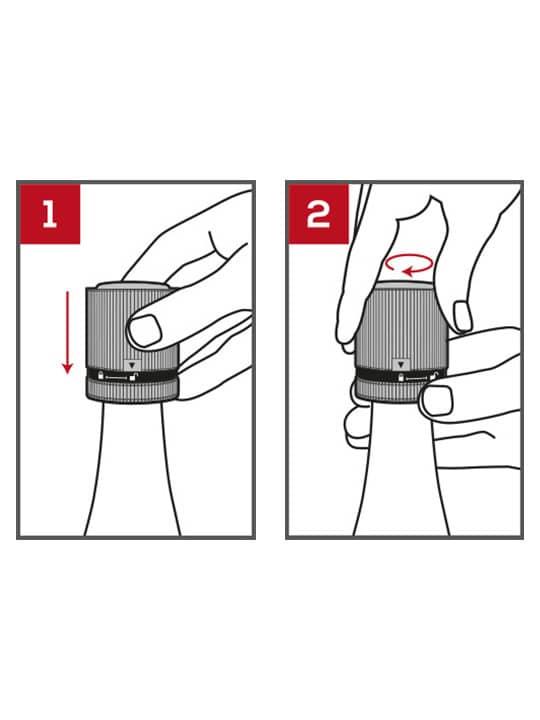 1

2