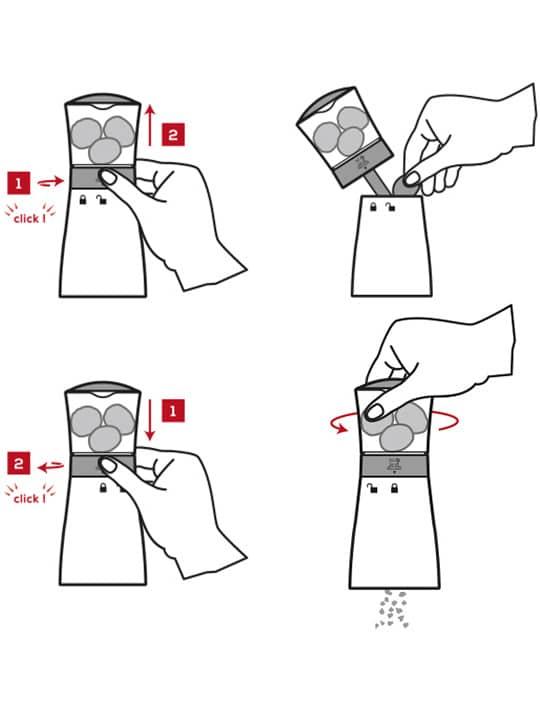 2
1
click !

1
2
click !