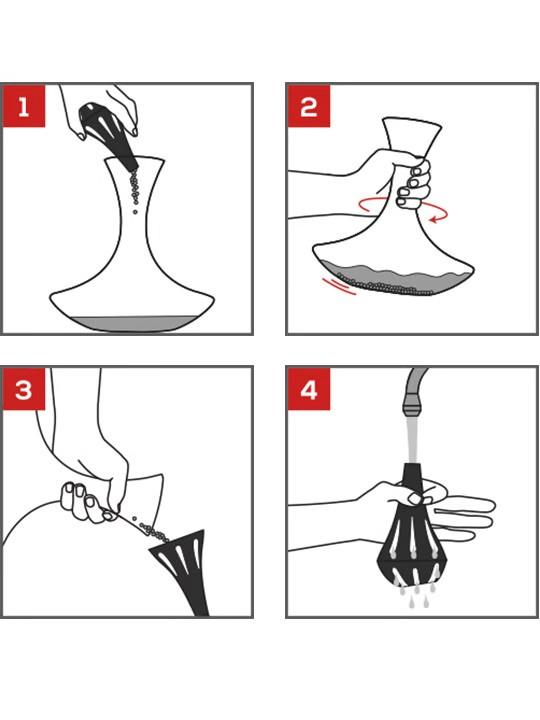 1

2

3

4