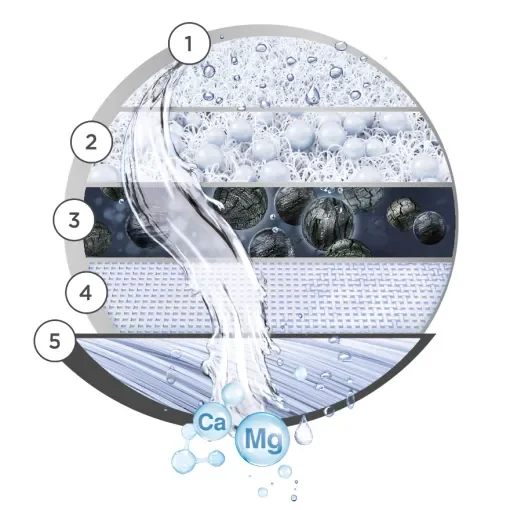 1
2
3
4
5
Ca
Mg