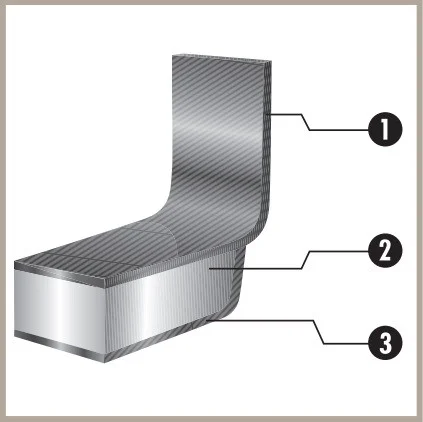 1

2

3